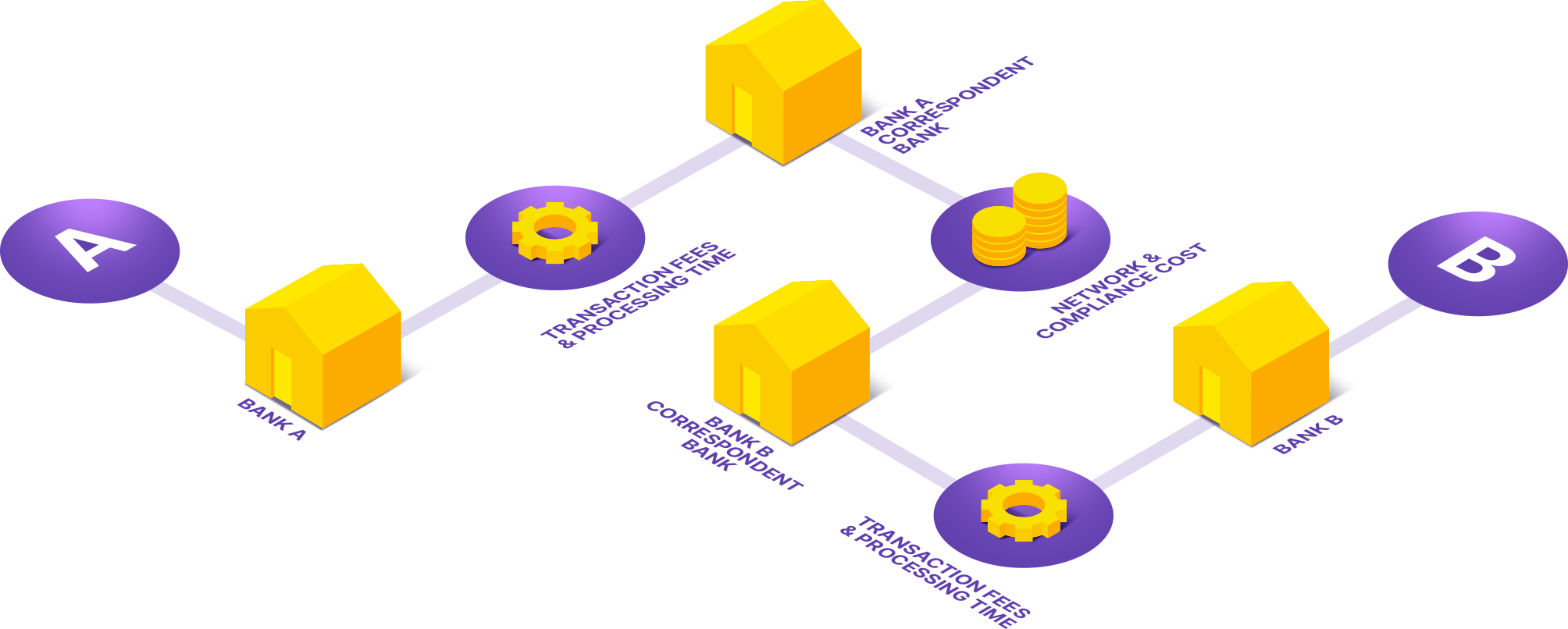 A

BANK A

TRANSACTION FEES
& PROCESSING TIME

BANK A
CORRESPONDENT
BANK

NETWORK &
COMPLIANCE COST

BANK B
CORRESPONDENT
BANK

TRANSACTION FEES
& PROCESSING TIME

BANK B

B